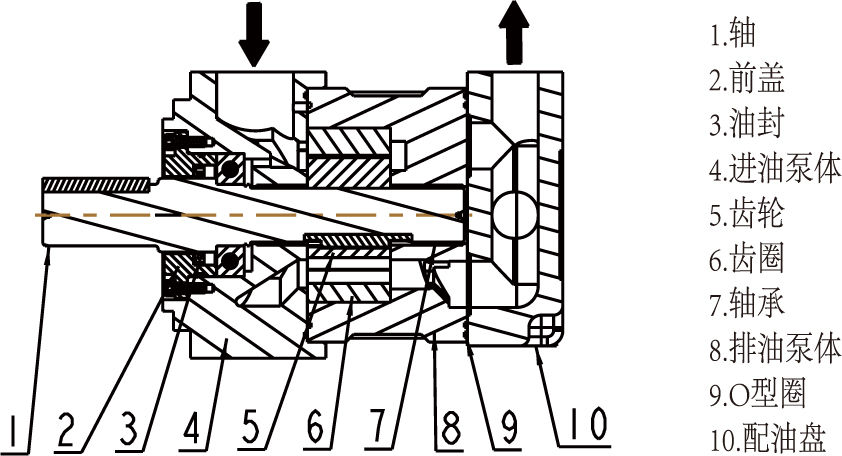 1 2 3 4 5 6 7 8 9 10

1.轴
2.前盖
3.油封
4.进油泵体
5.齿轮
6.齿圈
7.轴承
8.排油泵体
9.O型圈
10.配油盘